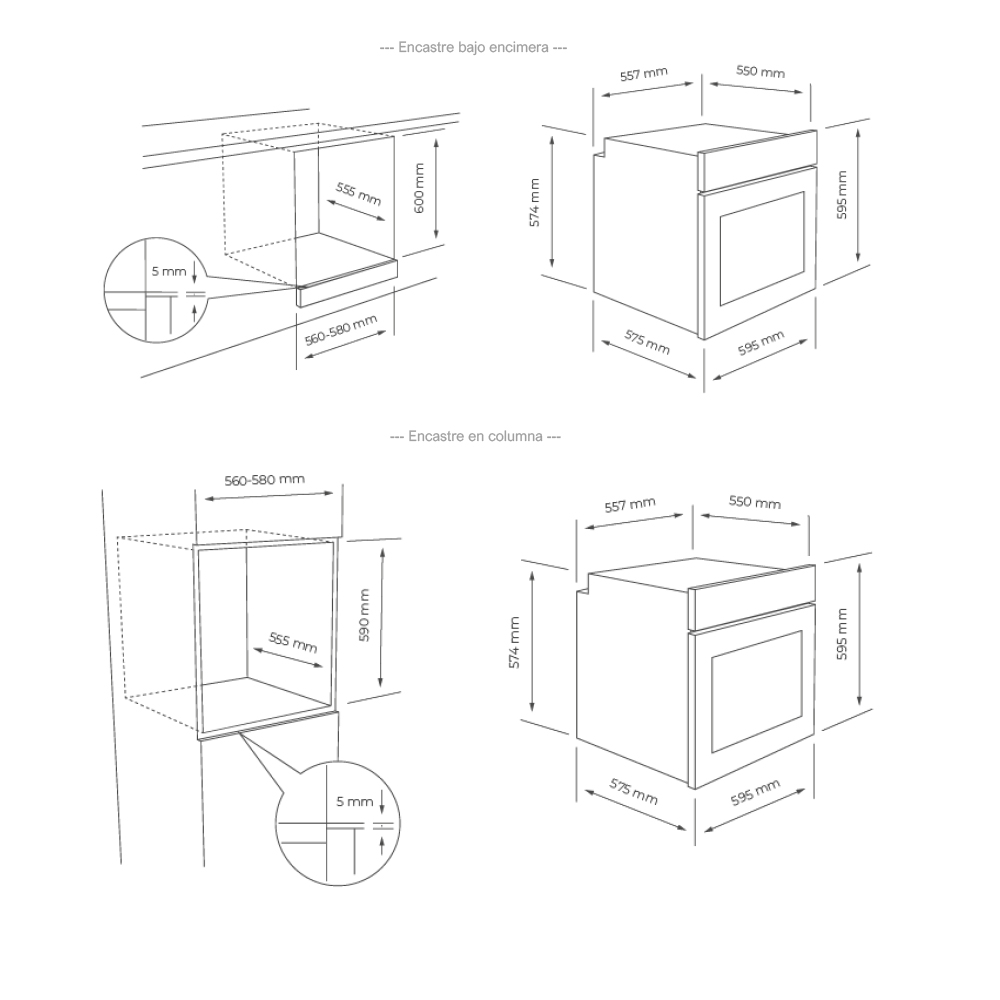 --- Encastre bajo encimera ---

555 mm

600 mm

5 mm

560-580 mm

557 mm

550 mm

574 mm

595 mm

575 mm

595 mm

--- Encastre en columna ---

560-580 mm

555 mm

590 mm

5 mm

557 mm

550 mm

574 mm

595 mm

575 mm

595 mm