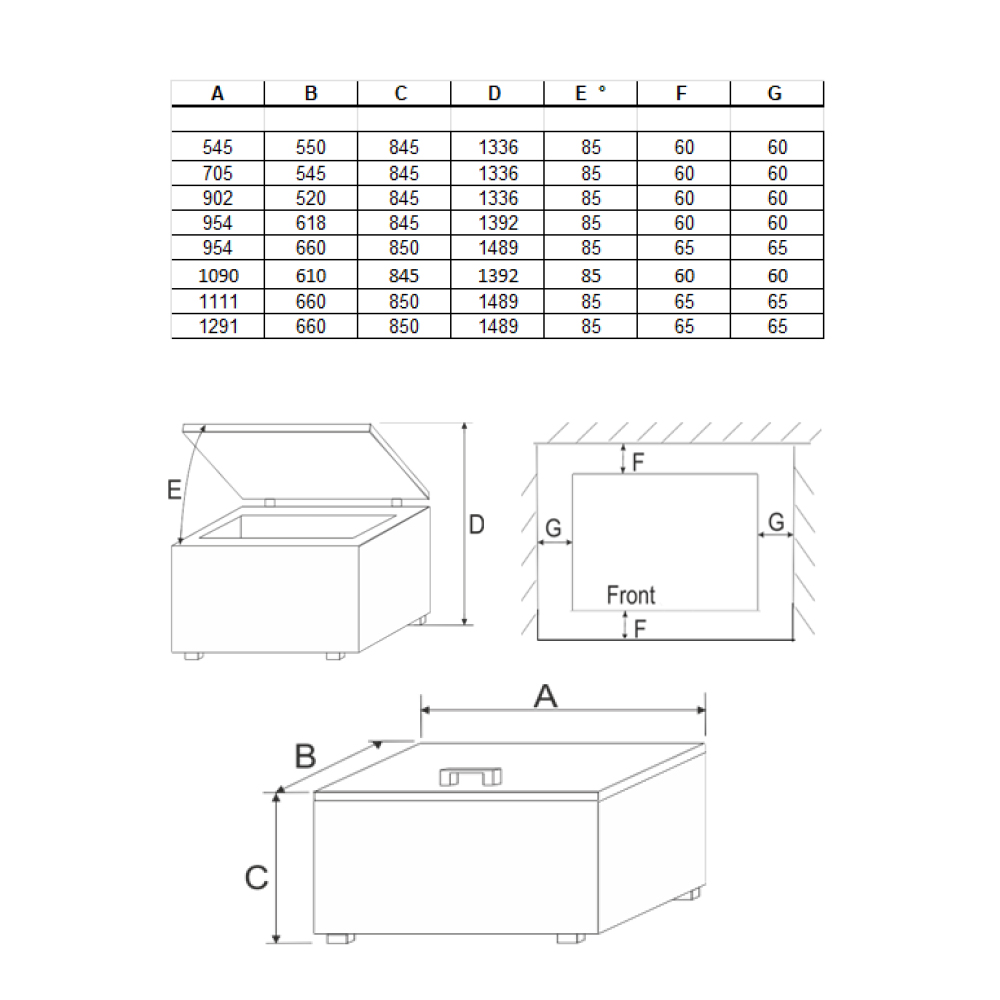 | A | B | C | D | E ° | F | G |
|---|---|---|---|---|---|---|
| | | | | | | |
| 545 | 550 | 845 | 1336 | 85 | 60 | 60 |
| 705 | 545 | 845 | 1336 | 85 | 60 | 60 |
| 902 | 520 | 845 | 1336 | 85 | 60 | 60 |
| 954 | 618 | 845 | 1392 | 85 | 60 | 60 |
| 954 | 660 | 850 | 1489 | 85 | 65 | 65 |
| 1090 | 610 | 845 | 1392 | 85 | 60 | 60 |
| 1111 | 660 | 850 | 1489 | 85 | 65 | 65 |
| 1291 | 660 | 850 | 1489 | 85 | 65 | 65 |

E

D

F

G

G

Front

F

A

B

C